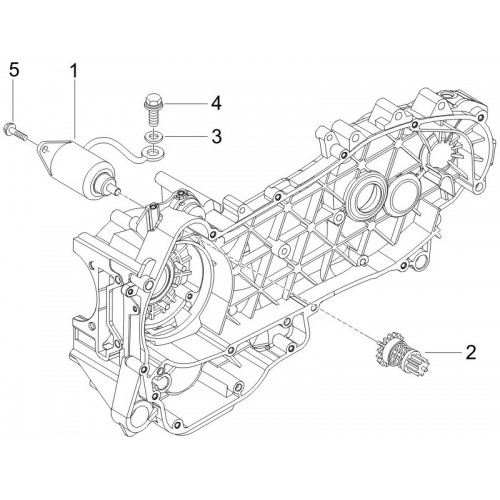 5
1
4
3
2